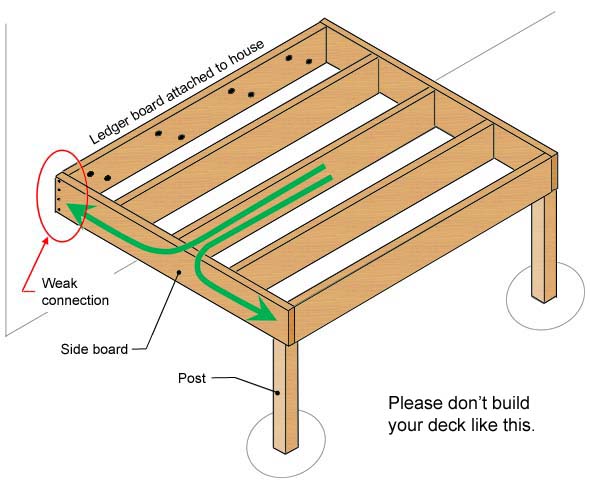 Ledger board attached to house

Weak connection

Side board

Post

Please don't build your deck like this.